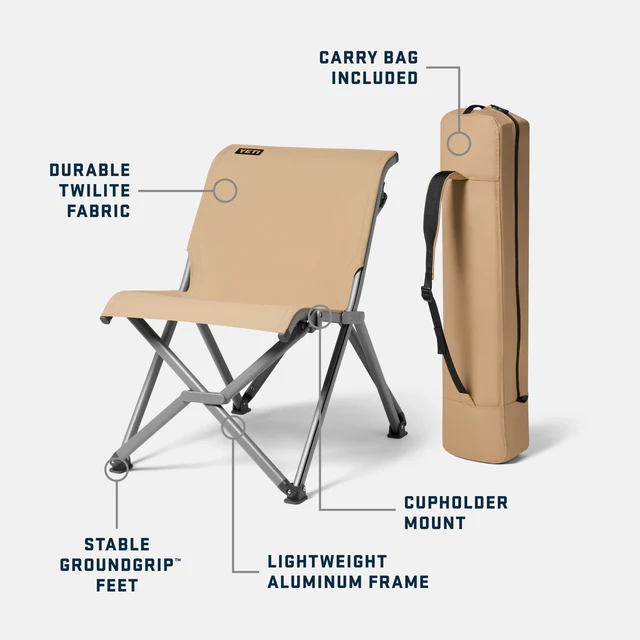 CARRY BAG INCLUDED

DURABLE TWILITE FABRIC

YETI

CUPHOLDER MOUNT

STABLE GROUNDGRIP™ FEET

LIGHTWEIGHT ALUMINUM FRAME